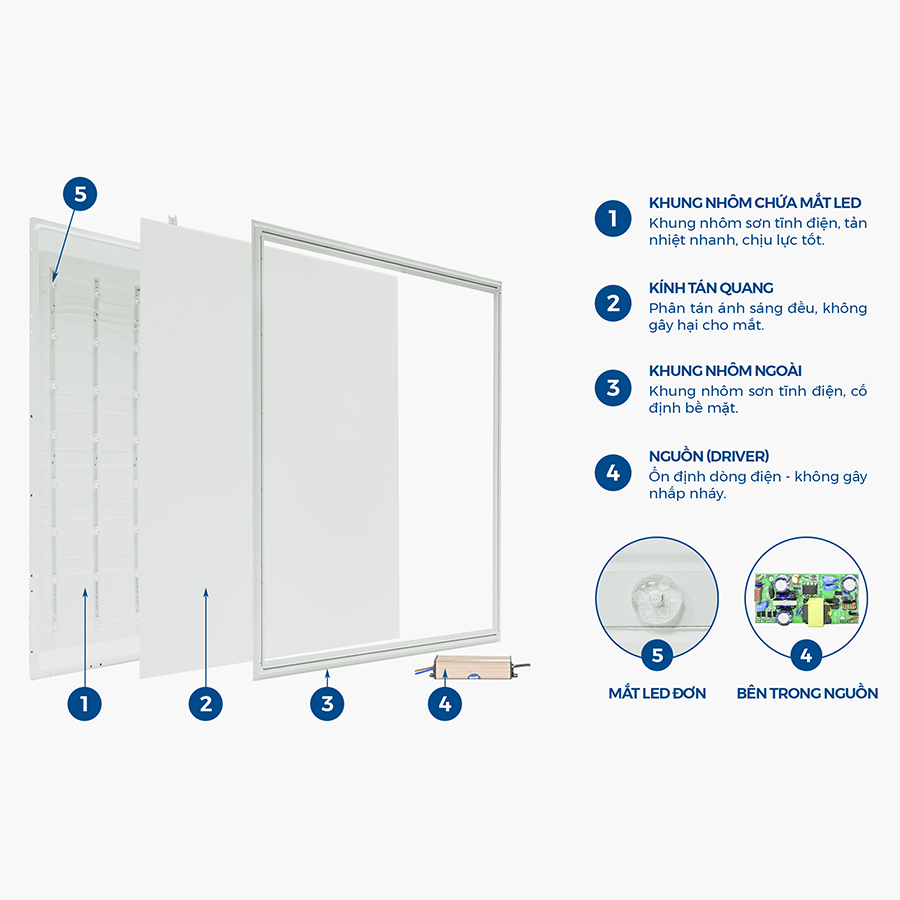 5

1

2

3

4

1 KHUNG NHÔM CHỨA MẮT LED
Khung nhôm sơn tĩnh điện, tản nhiệt nhanh, chịu lực tốt.

2 KÍNH TÁN QUANG
Phân tán ánh sáng đều, không gây hại cho mắt.

3 KHUNG NHÔM NGOÀI
Khung nhôm sơn tĩnh điện, cố định bề mặt.

4 NGUỒN (DRIVER)
Ổn định dòng điện - không gây nhấp nháy.

5
MẮT LED ĐƠN

4
BÊN TRONG NGUỒN